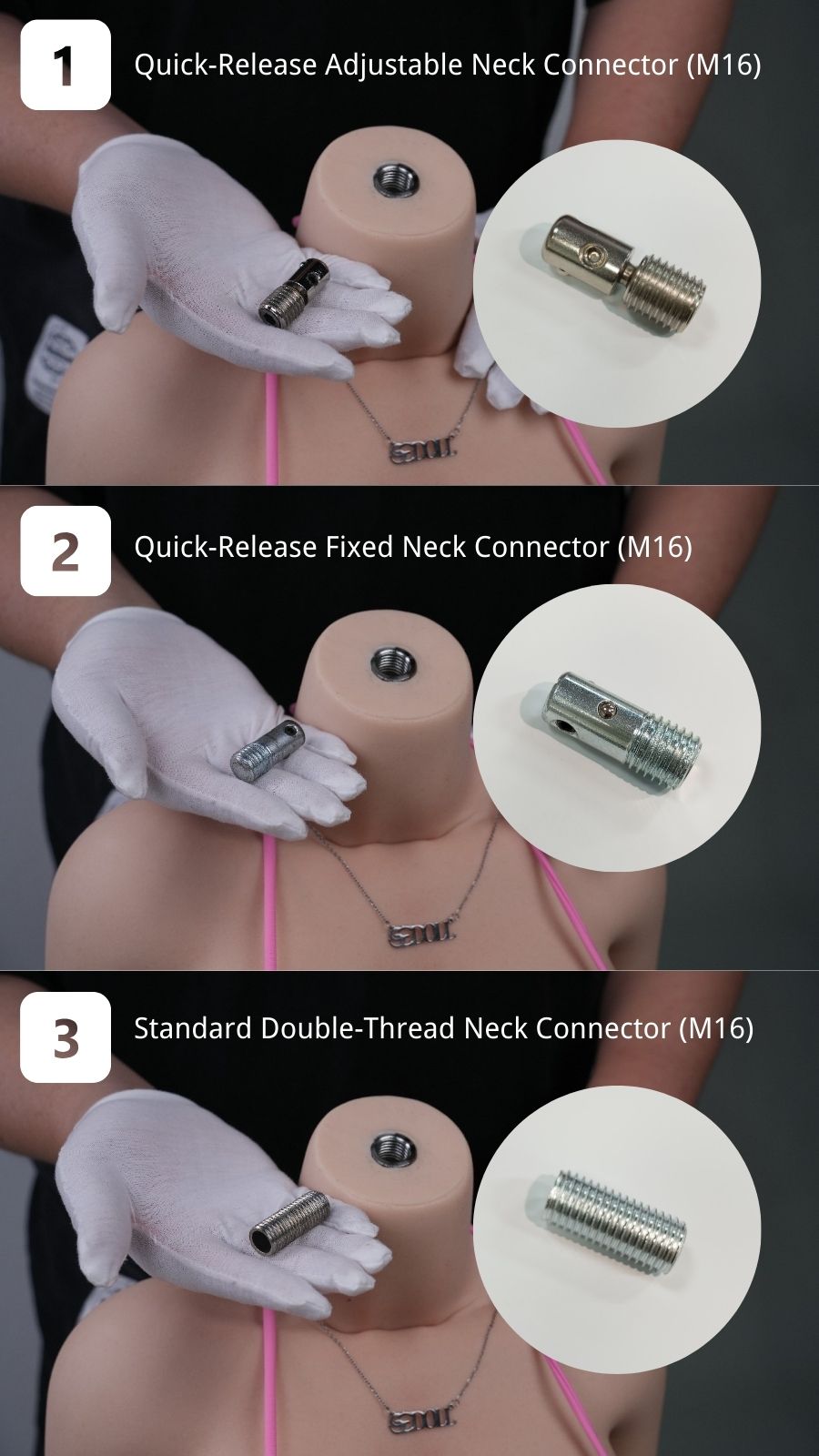 1

Quick-Release Adjustable Neck Connector (M16)

2

Quick-Release Fixed Neck Connector (M16)

3

Standard Double-Thread Neck Connector (M16)